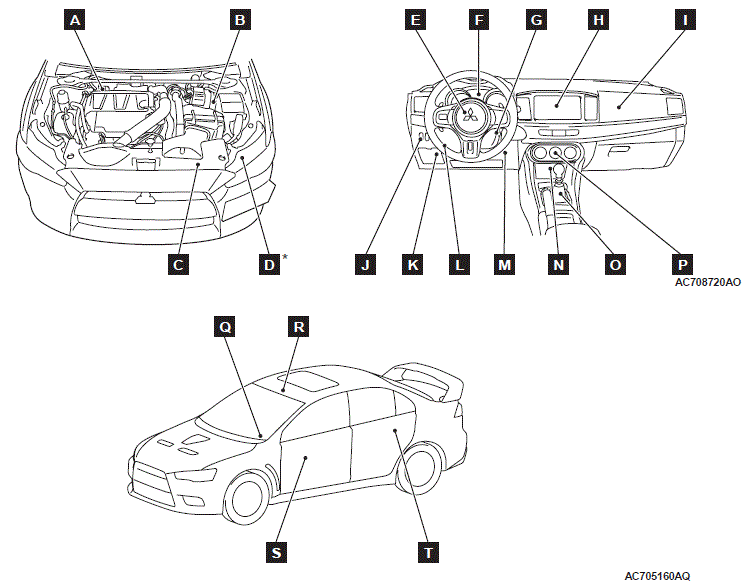 A B

C D*

E F G H I

J K L M N O P

AC708720AO

Q R

S T

AC705160AQ