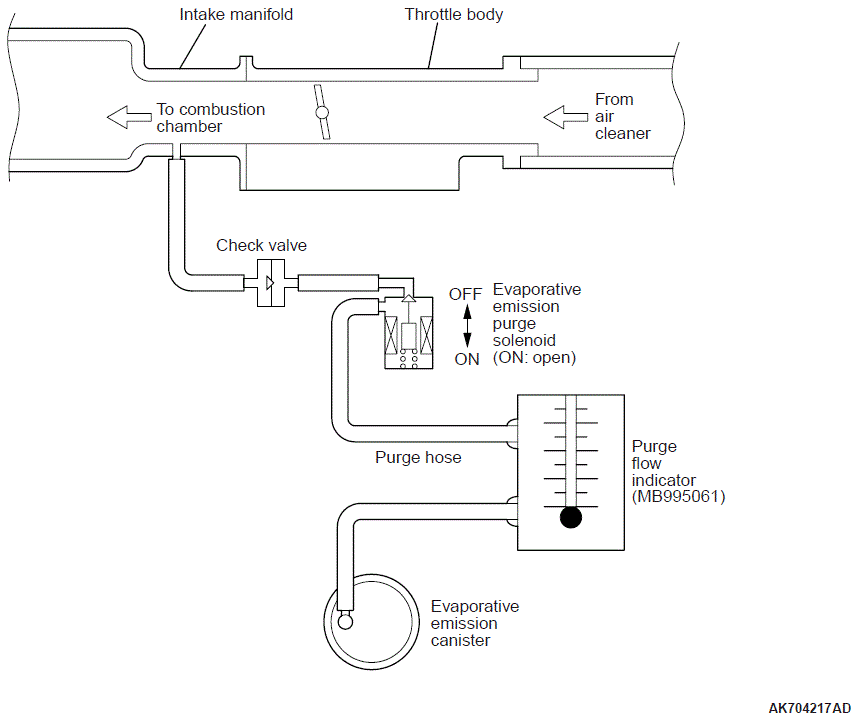 Intake manifold

Throttle body

To combustion chamber

From air cleaner

Check valve

OFF

ON

Evaporative emission purge solenoid (ON: open)

Purge hose

Purge flow indicator (MB995061)

Evaporative emission canister

AK704217AD