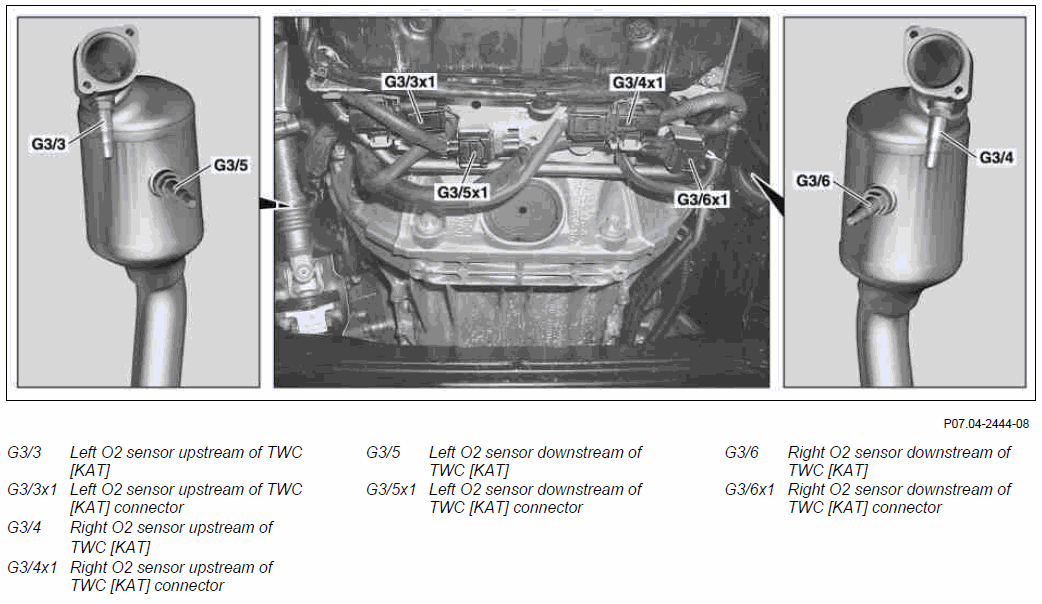 G3/3

G3/5

G3/3x1

G3/4x1

G3/5x1

G3/6x1

G3/6

G3/4

P07.04-2444-08

G3/3 Left O2 sensor upstream of TWC [KAT]
G3/3x1 Left O2 sensor upstream of TWC [KAT] connector
G3/4 Right O2 sensor upstream of TWC [KAT]
G3/4x1 Right O2 sensor upstream of TWC [KAT] connector

G3/5 Left O2 sensor downstream of TWC [KAT]
G3/5x1 Left O2 sensor downstream of TWC [KAT] connector

G3/6 Right O2 sensor downstream of TWC [KAT]
G3/6x1 Right O2 sensor downstream of TWC [KAT] connector