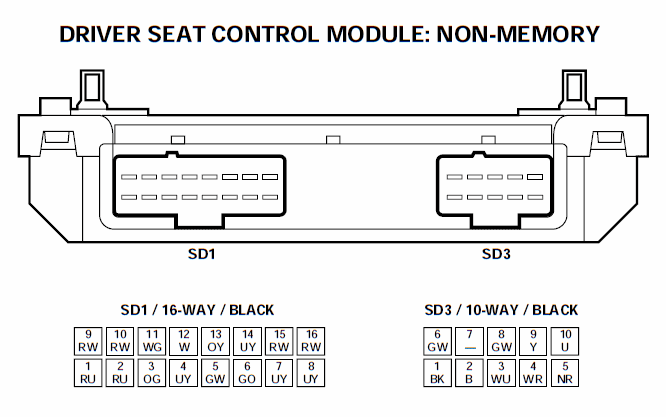 DRIVER SEAT CONTROL MODULE: NON-MEMORY

SD1

SD3

SD1 / 16-WAY / BLACK

| 9 RW | 10 RW | 11 WG | 12 W | 13 OY | 14 UY | 15 RW | 16 RW |
|---|---|---|---|---|---|---|---|
| 1 RU | 2 RU | 3 OG | 4 UY | 5 GW | 6 GO | 7 UY | 8 UY |

SD3 / 10-WAY / BLACK

| 6 GW | 7 — | 8 GW | 9 Y | 10 U |
|---|---|---|---|---|
| 1 BK | 2 B | 3 WU | 4 WR | 5 NR |