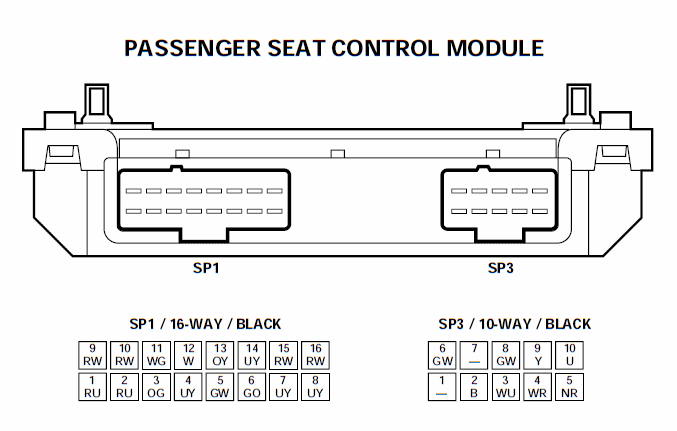 PASSENGER SEAT CONTROL MODULE

SP1

SP3

SP1 / 16-WAY / BLACK

| 9 RW | 10 RW | 11 WG | 12 W | 13 OY | 14 UY | 15 RW | 16 RW |
|---|---|---|---|---|---|---|---|
| 1 RU | 2 RU | 3 OG | 4 UY | 5 GW | 6 GO | 7 UY | 8 UY |

SP3 / 10-WAY / BLACK

| 6 GW | 7 — | 8 GW | 9 Y | 10 U |
|---|---|---|---|---|
| 1 — | 2 B | 3 WU | 4 WR | 5 NR |