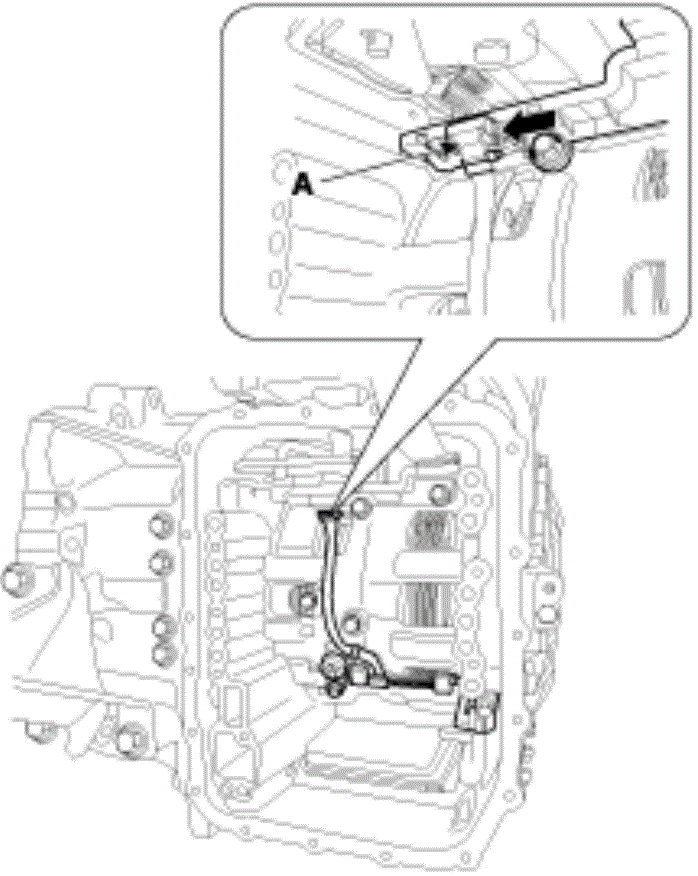 A