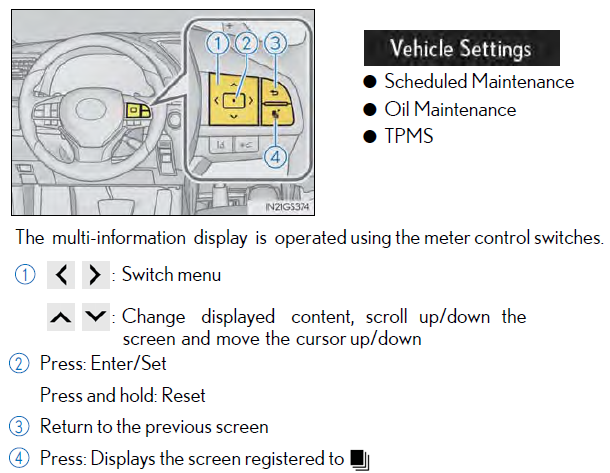 ①
②
③
④
IN21GS374

Vehicle Settings

● Scheduled Maintenance
● Oil Maintenance
● TPMS

The multi-information display is operated using the meter control switches.

① < > : Switch menu

∧ ∨ : Change displayed content, scroll up/down the screen and move the cursor up/down

② Press: Enter/Set

Press and hold: Reset

③ Return to the previous screen

④ Press: Displays the screen registered to