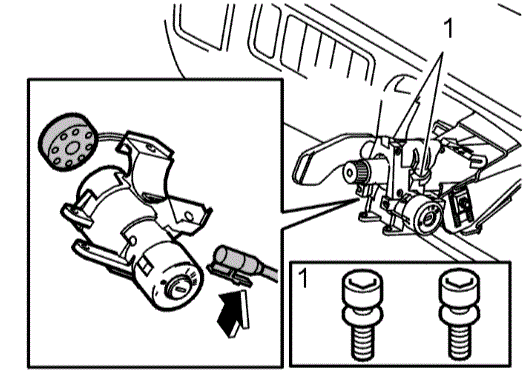 1

1