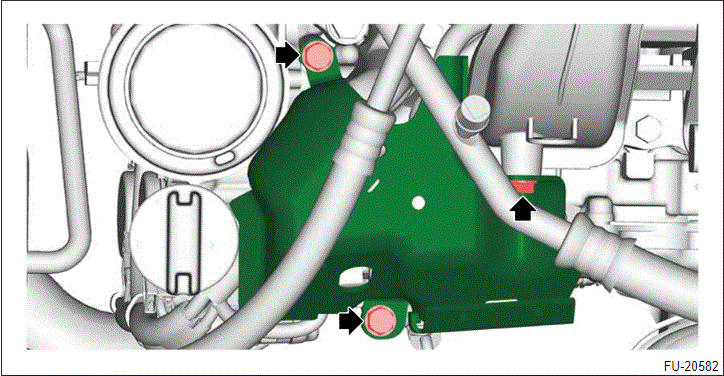 FU-20582