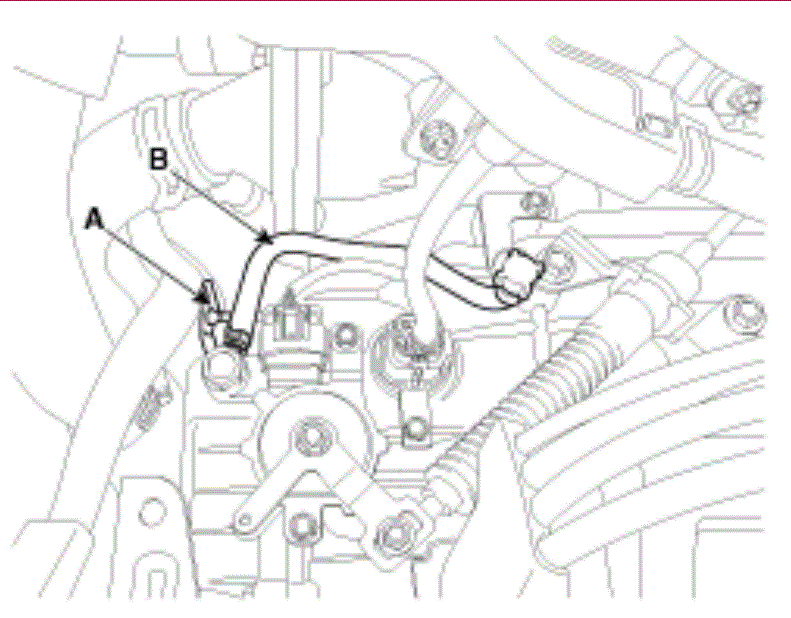 B
A