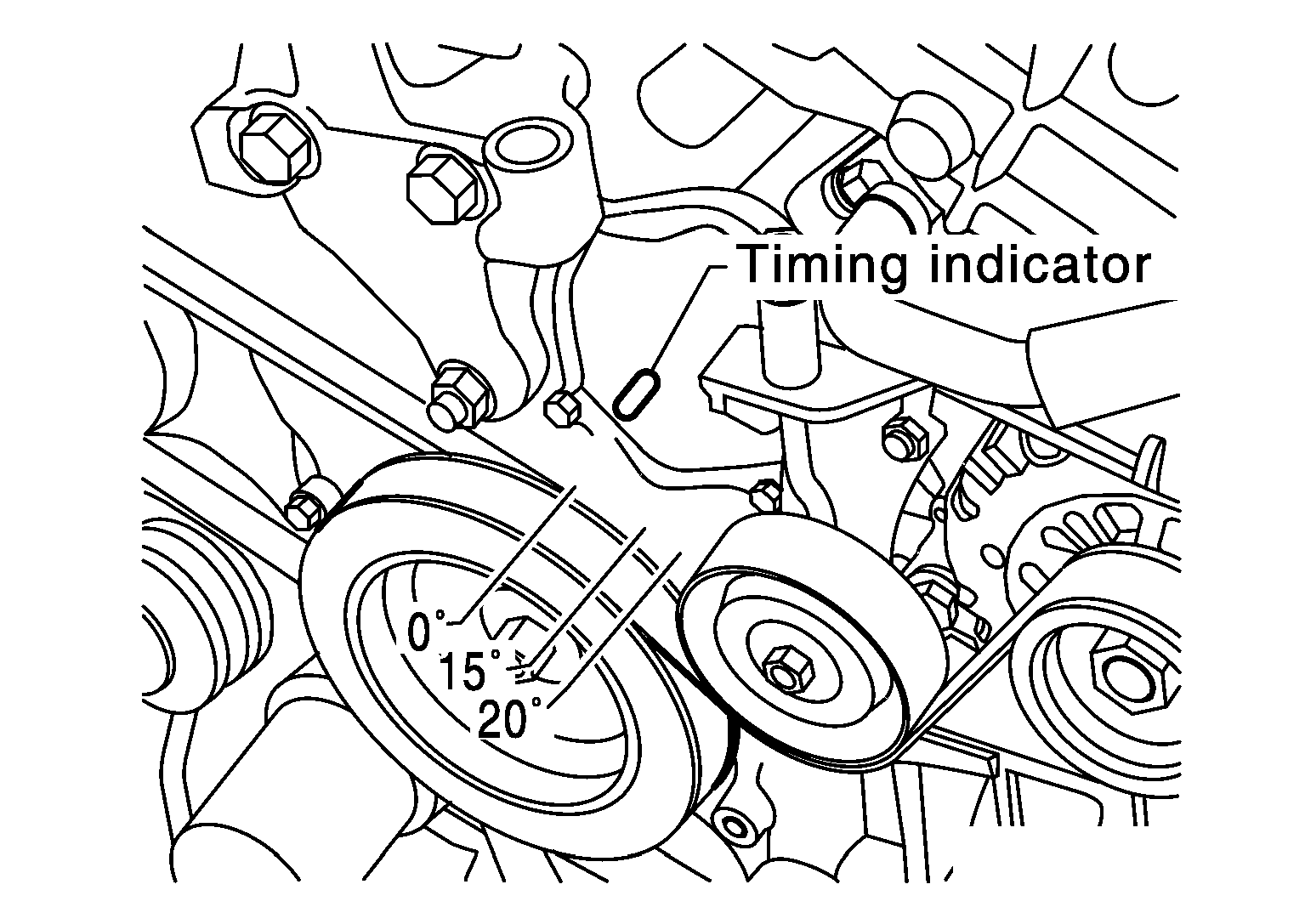 Timing indicator

0°

15°

20°