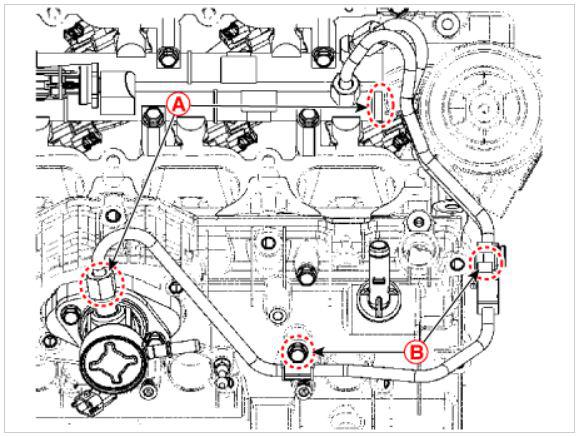 A

B