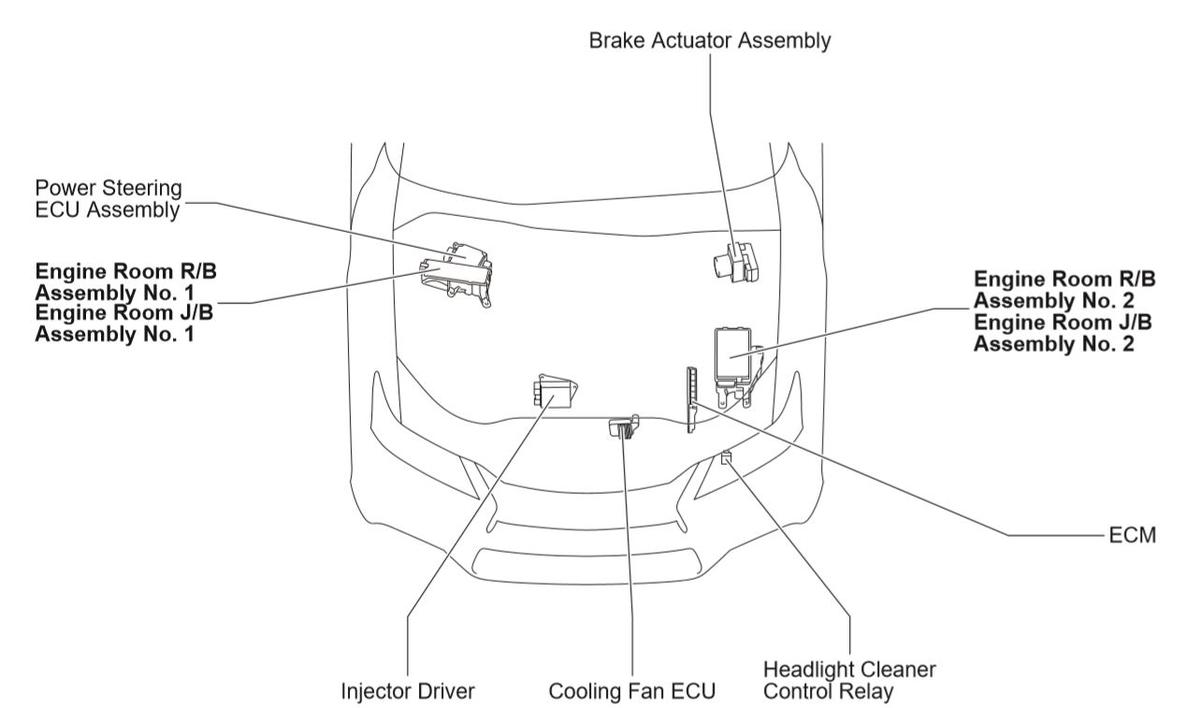 Brake Actuator Assembly

Power Steering ECU Assembly

Engine Room R/B Assembly No. 1
Engine Room J/B Assembly No. 1

Engine Room R/B Assembly No. 2
Engine Room J/B Assembly No. 2

ECM

Injector Driver

Cooling Fan ECU

Headlight Cleaner Control Relay