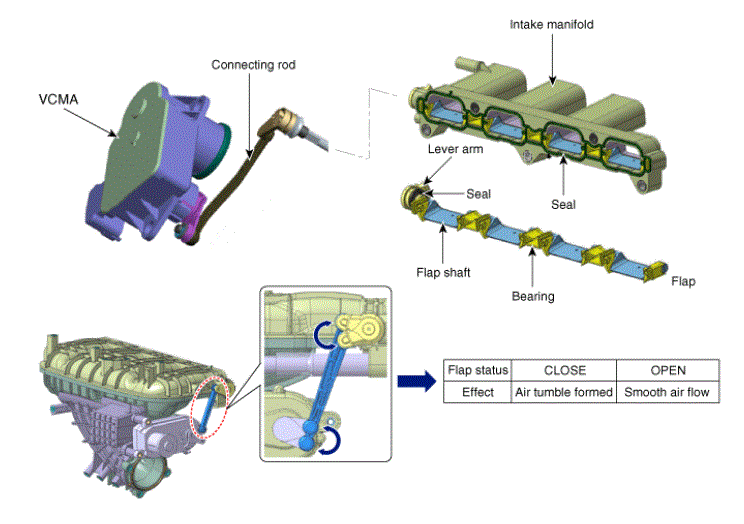 Intake manifold

Connecting rod

VCMA

Lever arm

Seal

Seal

Flap shaft

Bearing

Flap

| Flap status | CLOSE | OPEN |
|---|---|---|
| Effect | Air tumble formed | Smooth air flow |