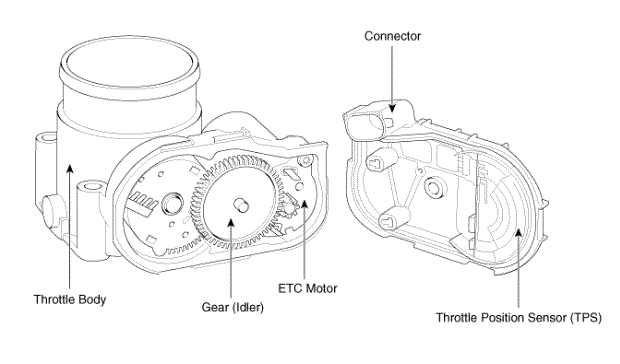 Connector

Throttle Body

Gear (Idler)

ETC Motor

Throttle Position Sensor (TPS)