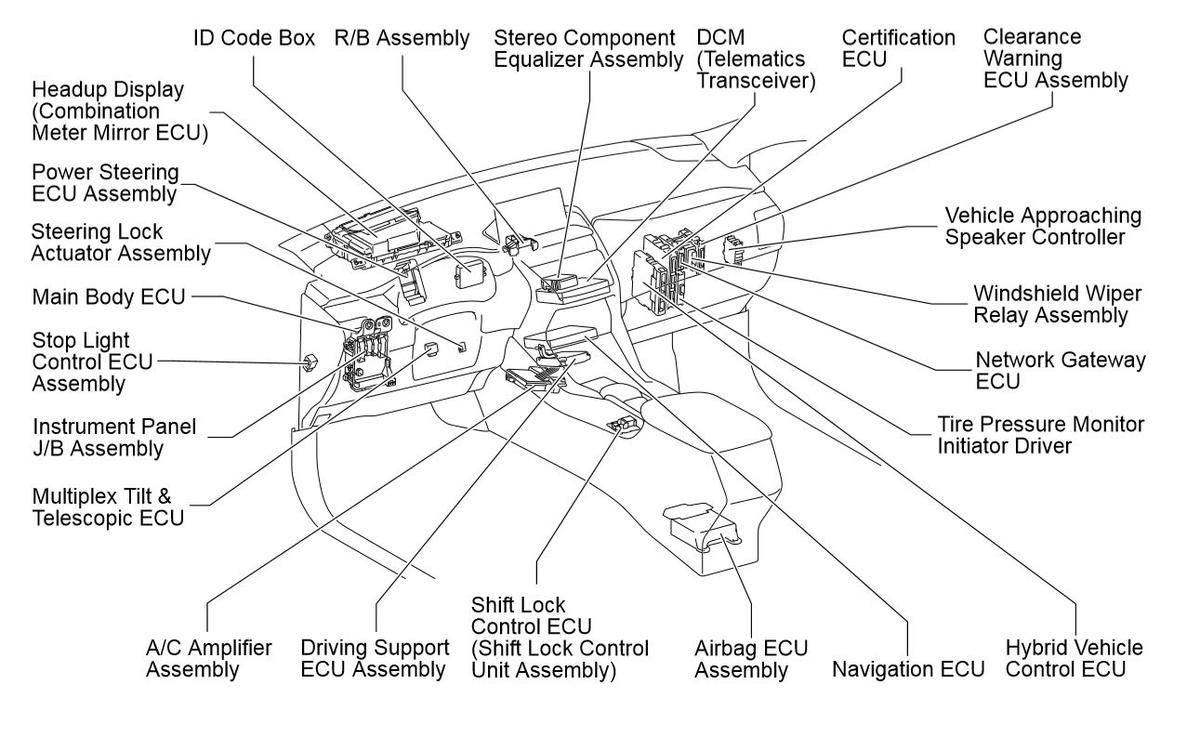 ID Code Box

R/B Assembly

Stereo Component Equalizer Assembly

DCM (Telematics Transceiver)

Certification ECU

Clearance Warning ECU Assembly

Headup Display (Combination Meter Mirror ECU)

Power Steering ECU Assembly

Steering Lock Actuator Assembly

Main Body ECU

Stop Light Control ECU Assembly

Instrument Panel J/B Assembly

Multiplex Tilt & Telescopic ECU

Vehicle Approaching Speaker Controller

Windshield Wiper Relay Assembly

Network Gateway ECU

Tire Pressure Monitor Initiator Driver

A/C Amplifier Assembly

Driving Support ECU Assembly

Shift Lock Control ECU (Shift Lock Control Unit Assembly)

Airbag ECU Assembly

Navigation ECU

Hybrid Vehicle Control ECU