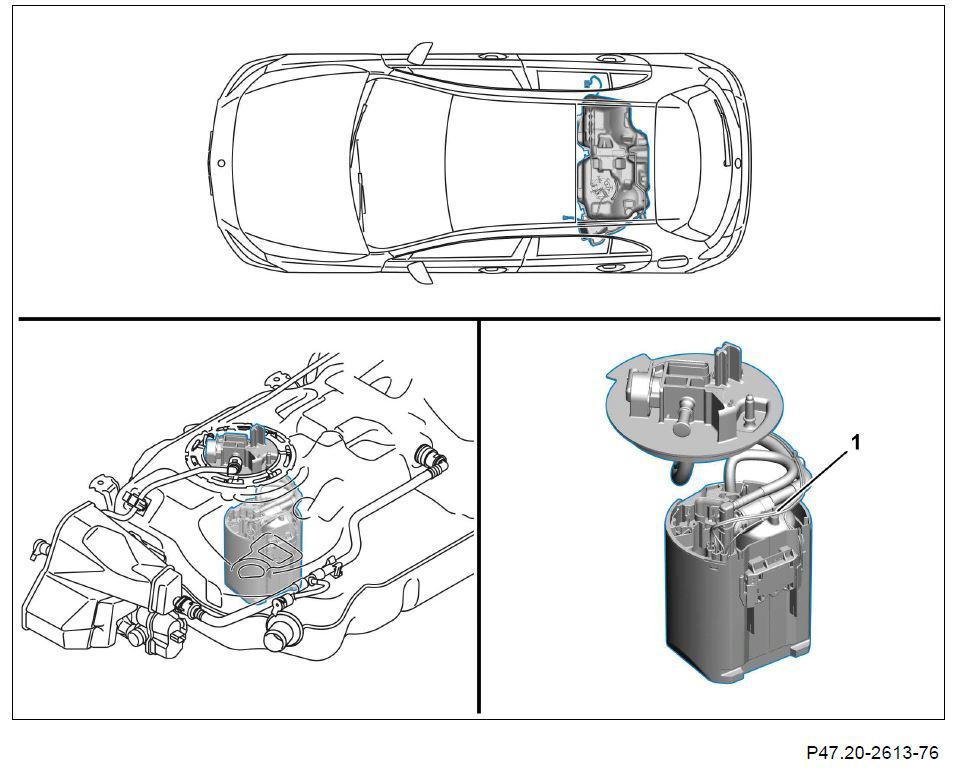 1

P47.20-2613-76