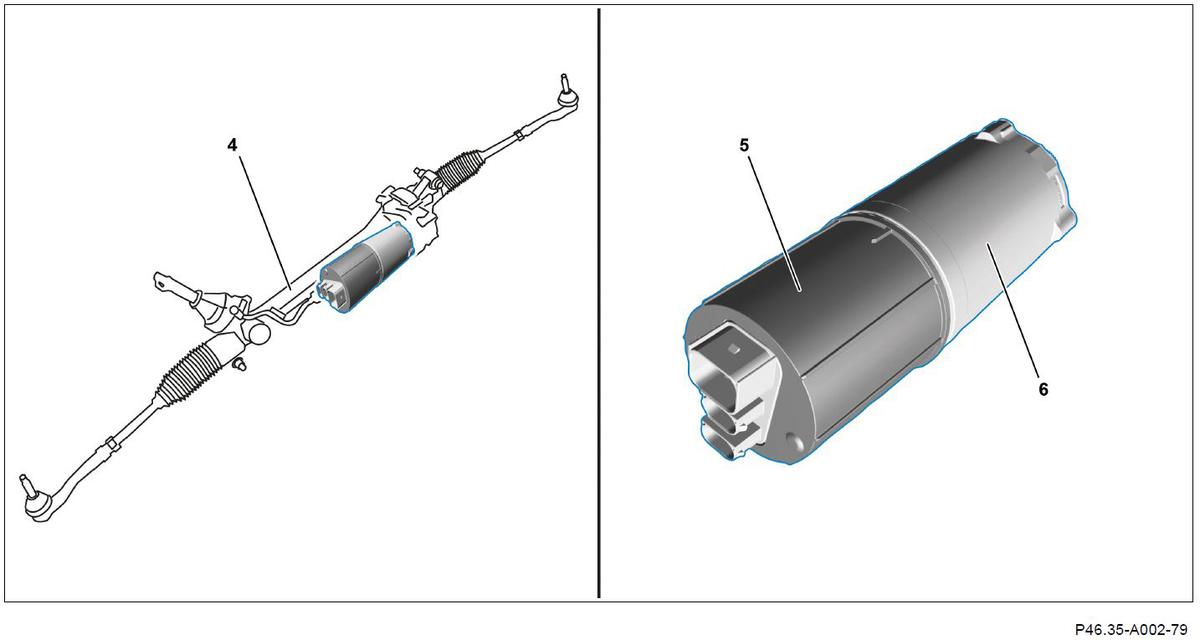 4

5

6

P46.35-A002-79