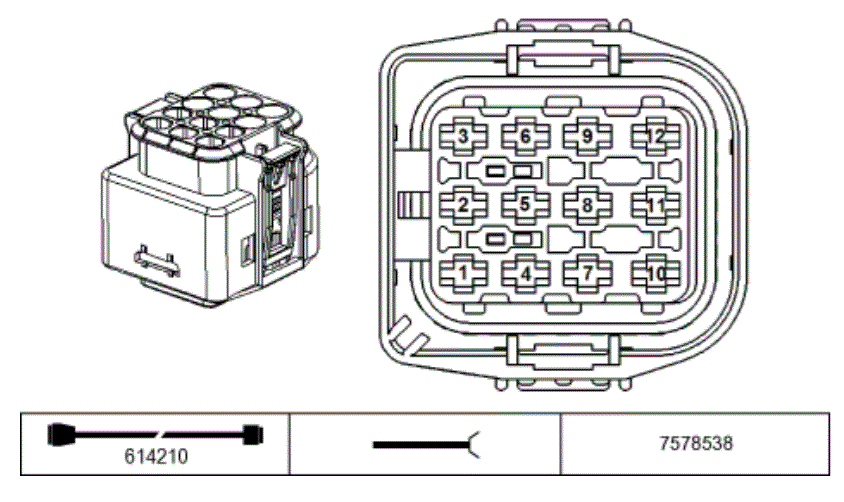 3 6 9 12
2 5 8 11
1 4 7 10

| 614210 | | 7578538 |
|---|---|---|