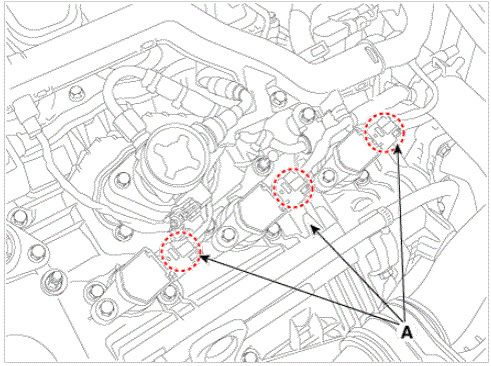 A