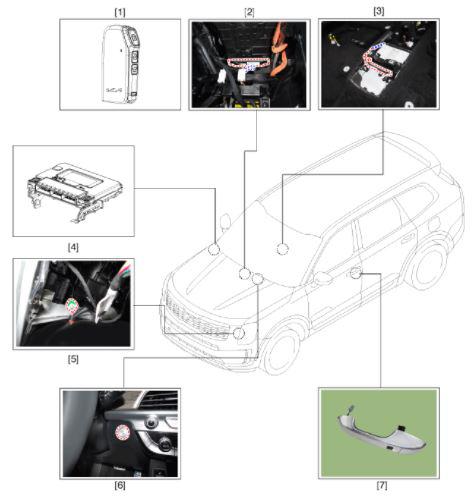 [1]

[2]

[3]

[4]

[5]

[6]

[7]