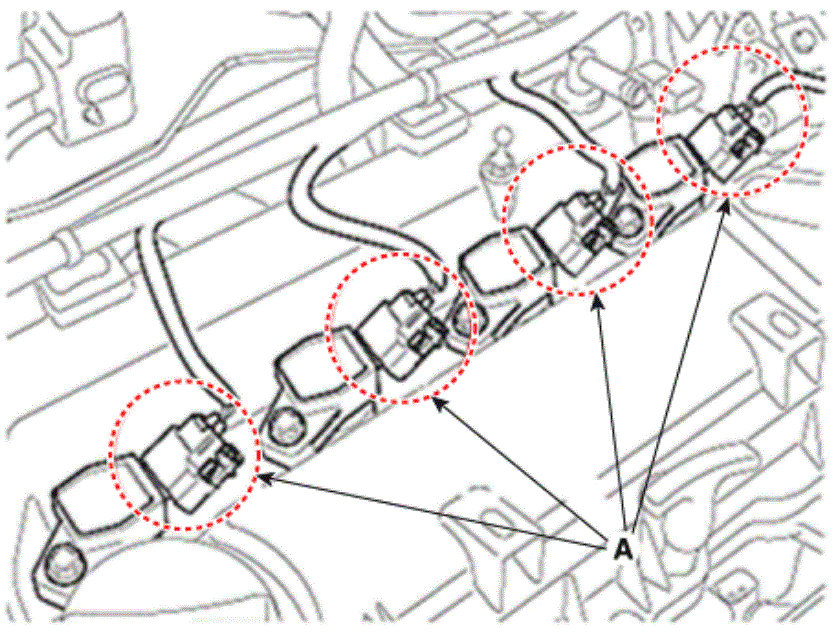 A