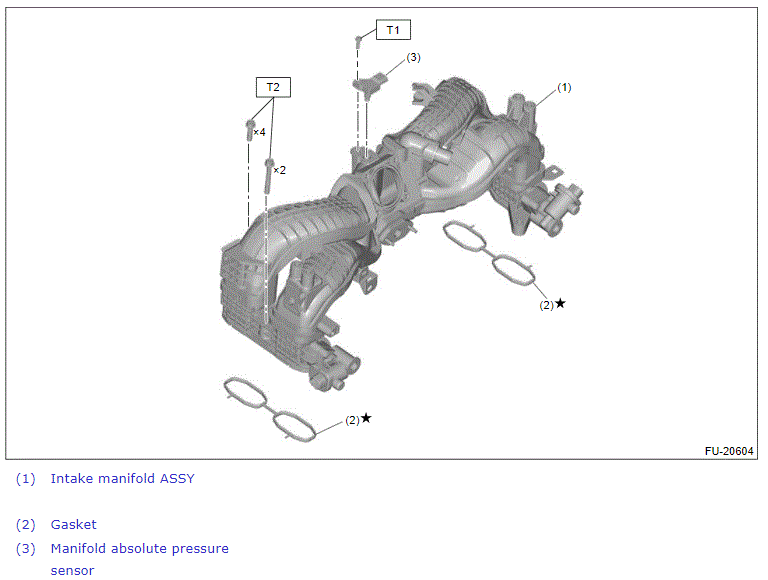 T1
(3)
T2
(1)
×4
×2
(2)★
(2)★
FU-20604

(1) Intake manifold ASSY

(2) Gasket
(3) Manifold absolute pressure sensor