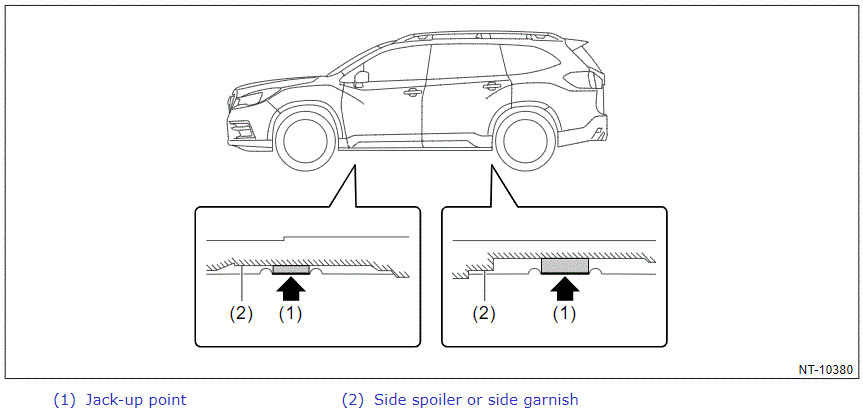 (2) (1)

(2) (1)

NT-10380

(1) Jack-up point

(2) Side spoiler or side garnish