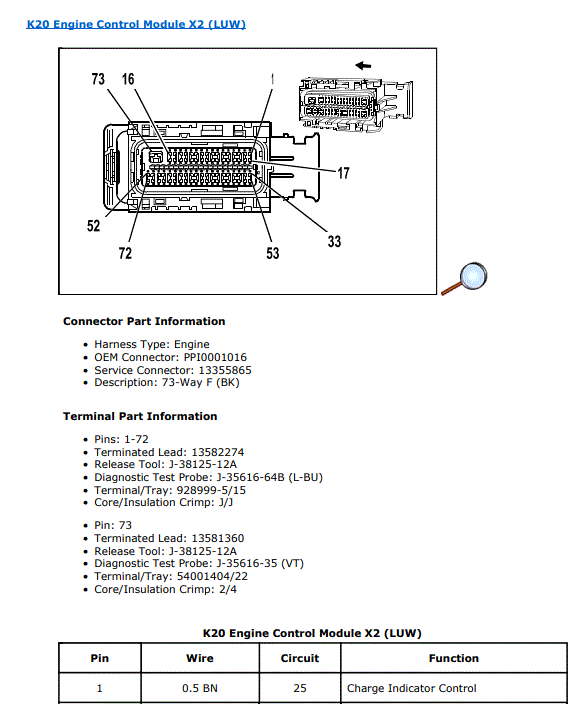 K20 Engine Control Module X2 (LUW)

73 16 1

17

52

72

53

33

Connector Part Information

• Harness Type: Engine
• OEM Connector: PPI0001016
• Service Connector: 13355865
• Description: 73-Way F (BK)

Terminal Part Information

• Pins: 1-72
• Terminated Lead: 13582274
• Release Tool: J-38125-12A
• Diagnostic Test Probe: J-35616-64B (L-BU)
• Terminal/Tray: 928999-5/15
• Core/Insulation Crimp: J/J

• Pin: 73
• Terminated Lead: 13581360
• Release Tool: J-38125-12A
• Diagnostic Test Probe: J-35616-35 (VT)
• Terminal/Tray: 54001404/22
• Core/Insulation Crimp: 2/4

K20 Engine Control Module X2 (LUW)

| Pin | Wire | Circuit | Function |
|---|---|---|---|
| 1 | 0.5 BN | 25 | Charge Indicator Control |