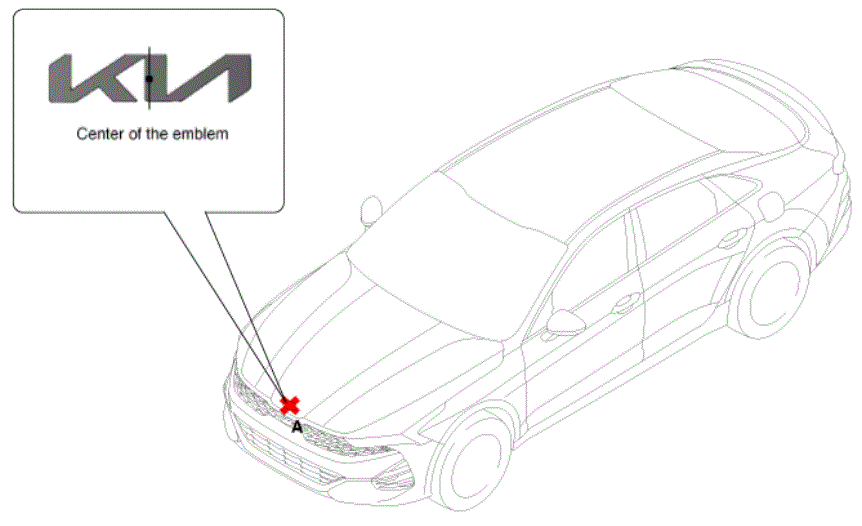 KIA

Center of the emblem

A