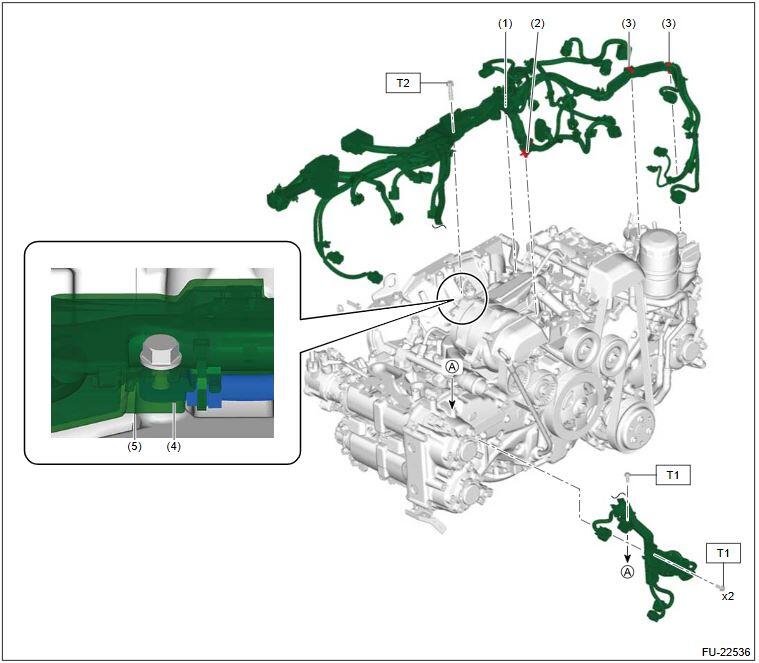 (1)
(2)
(3)
(3)
T2
(5)
(4)
Ⓐ
T1
Ⓐ
T1
x2
FU-22536