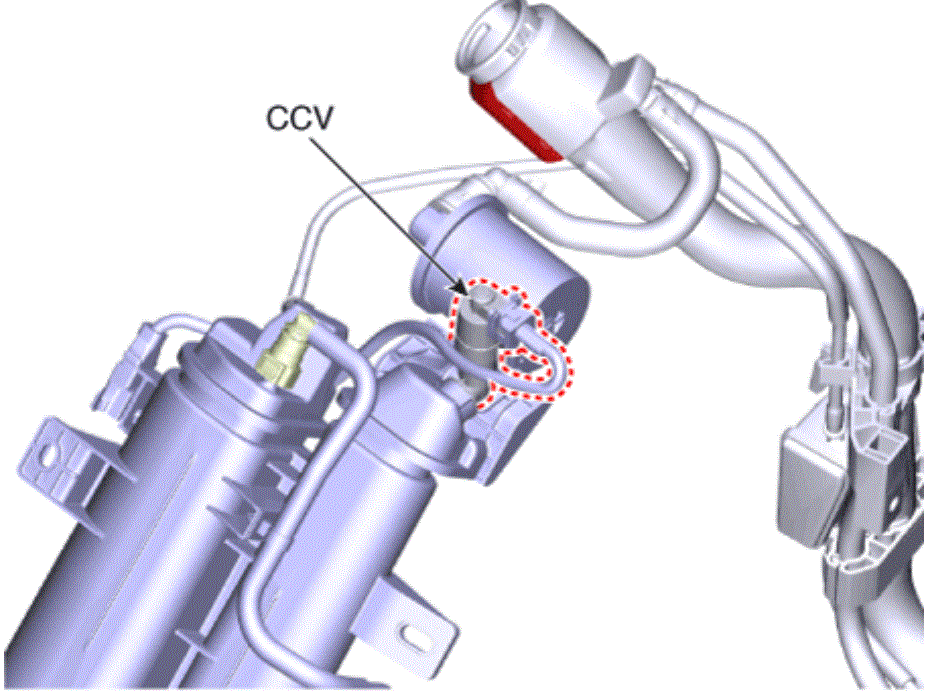 CCV