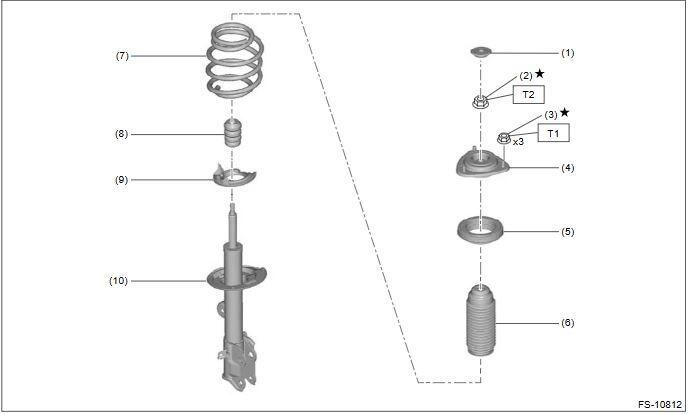 (7)
(8)
(9)
(10)
(1)
(2) ★
T2
(3) ★
T1
x3
(4)
(5)
(6)
FS-10812