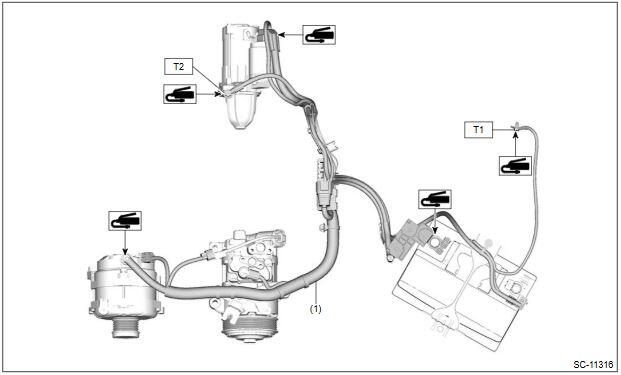 T2

T1

(1)

SC-11316