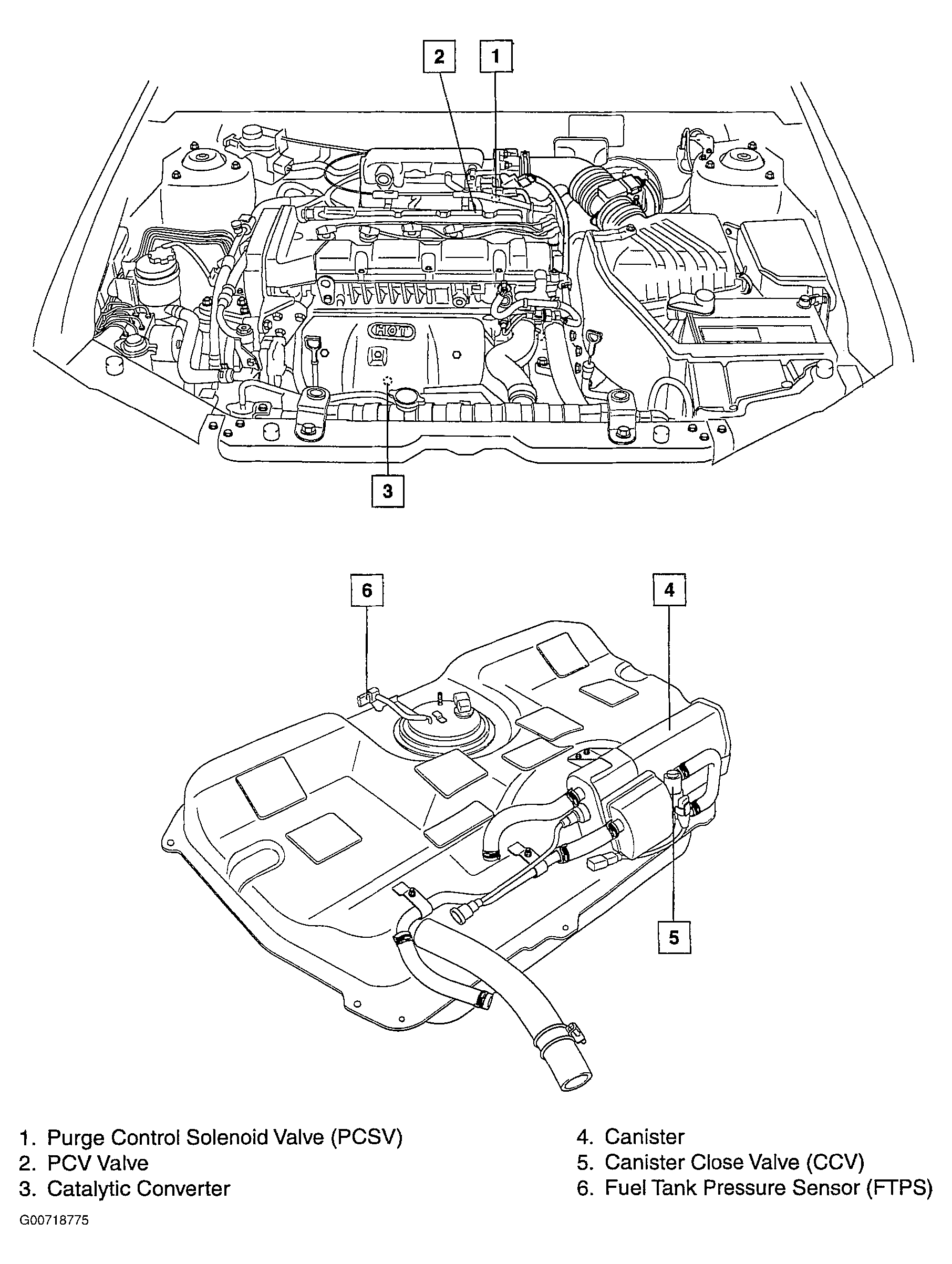 2
1
HOT
3
6
4
5

1. Purge Control Solenoid Valve (PCSV)
2. PCV Valve
3. Catalytic Converter

4. Canister
5. Canister Close Valve (CCV)
6. Fuel Tank Pressure Sensor (FTPS)

G00718775