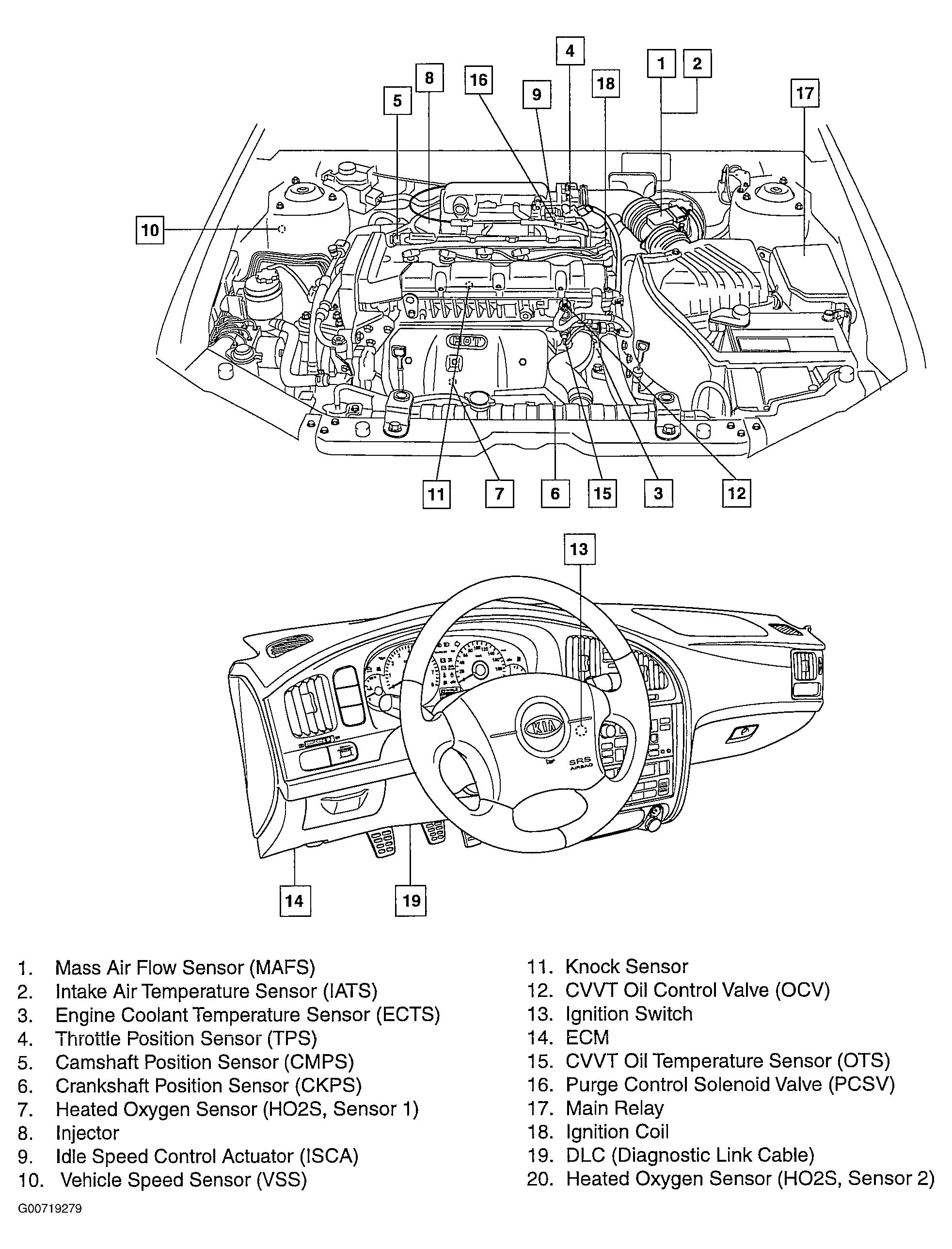 4
1
2
8
16
18
5
9
17
10
HOT
11
7
6
15
3
12
13
KIA
SRS AIRBAG
14
19

1. Mass Air Flow Sensor (MAFS)
2. Intake Air Temperature Sensor (IATS)
3. Engine Coolant Temperature Sensor (ECTS)
4. Throttle Position Sensor (TPS)
5. Camshaft Position Sensor (CMPS)
6. Crankshaft Position Sensor (CKPS)
7. Heated Oxygen Sensor (HO2S, Sensor 1)
8. Injector
9. Idle Speed Control Actuator (ISCA)
10. Vehicle Speed Sensor (VSS)

11. Knock Sensor
12. CVVT Oil Control Valve (OCV)
13. Ignition Switch
14. ECM
15. CVVT Oil Temperature Sensor (OTS)
16. Purge Control Solenoid Valve (PCSV)
17. Main Relay
18. Ignition Coil
19. DLC (Diagnostic Link Cable)
20. Heated Oxygen Sensor (HO2S, Sensor 2)

G00719279