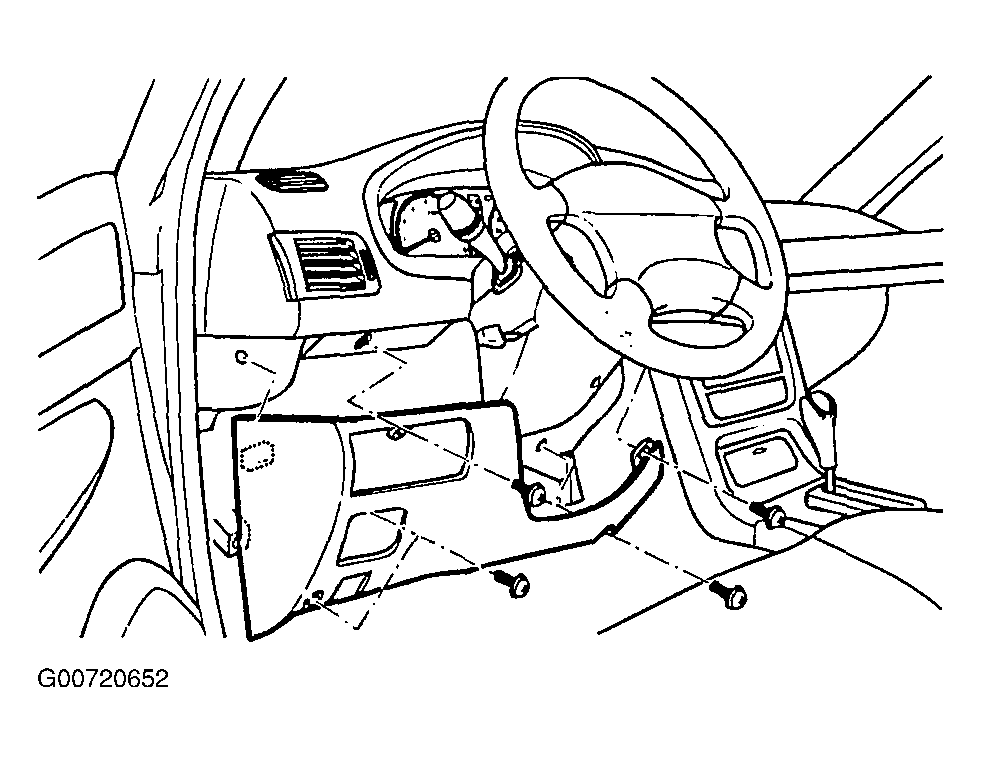 G00720652