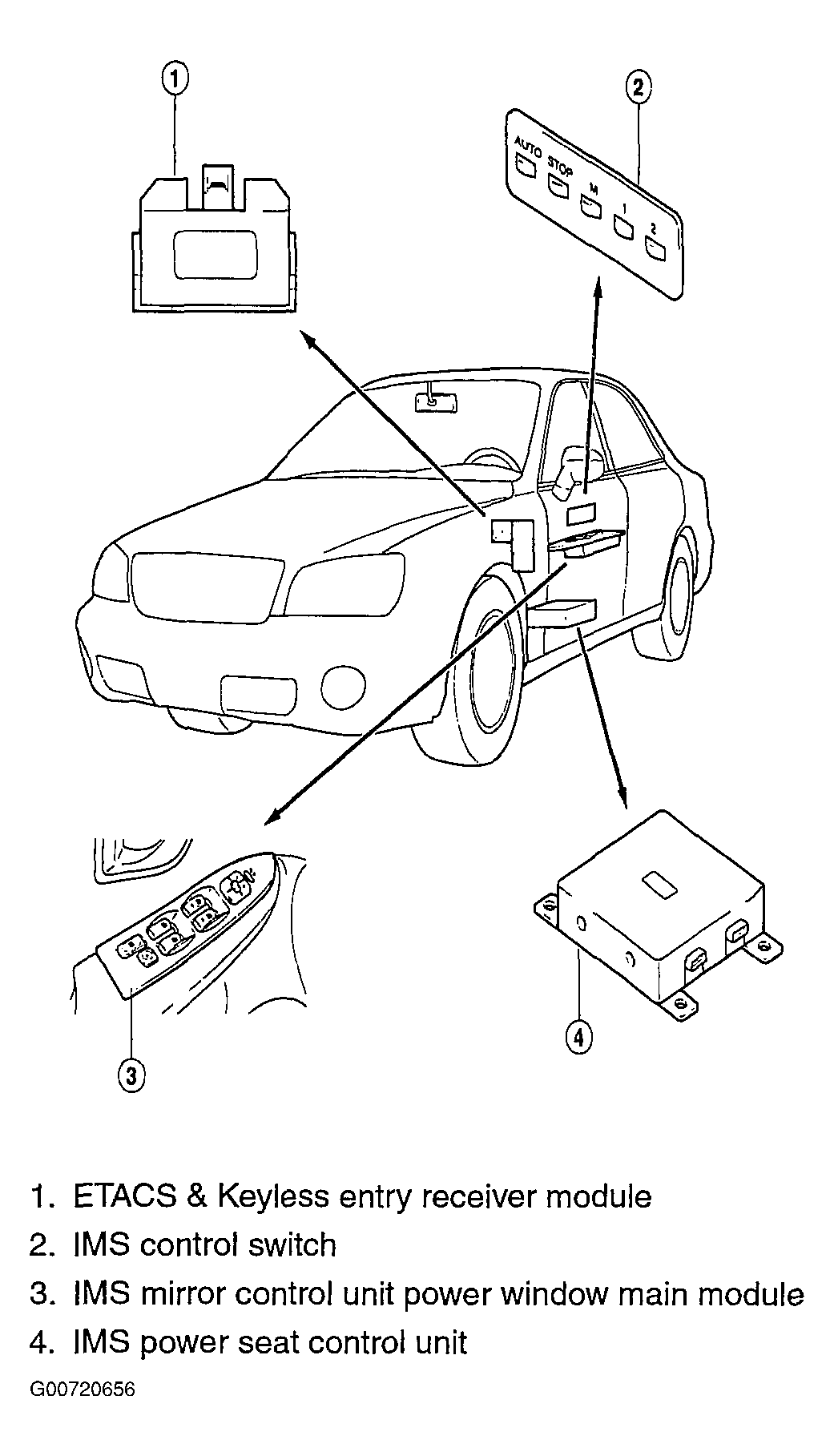 1

2

AUTO STOP M 1 2

3

4

1. ETACS & Keyless entry receiver module
2. IMS control switch
3. IMS mirror control unit power window main module
4. IMS power seat control unit

G00720656