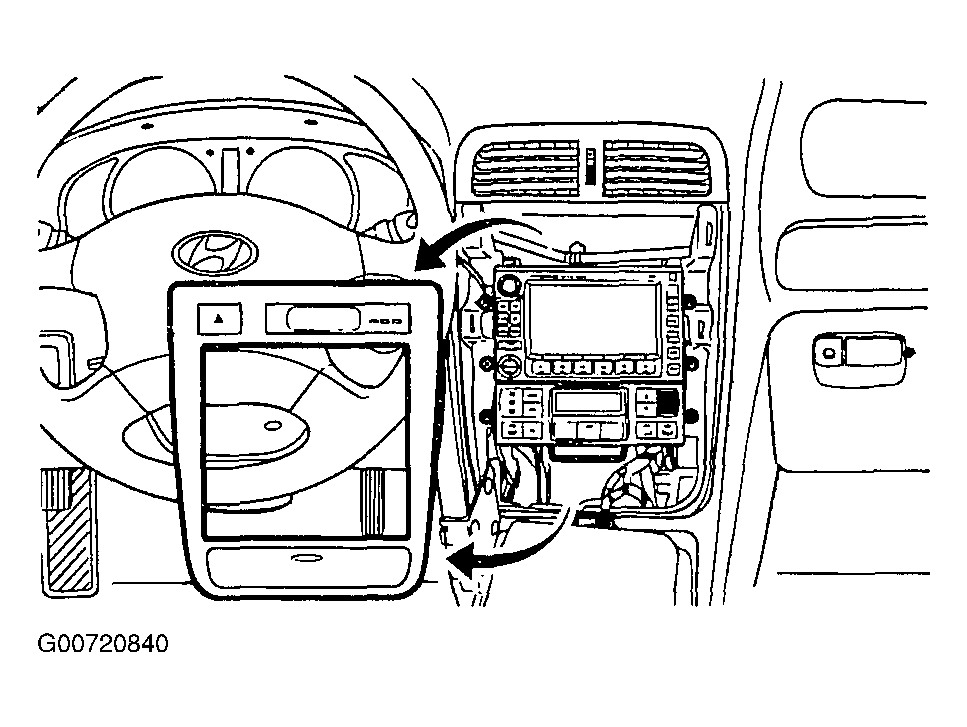 G00720840