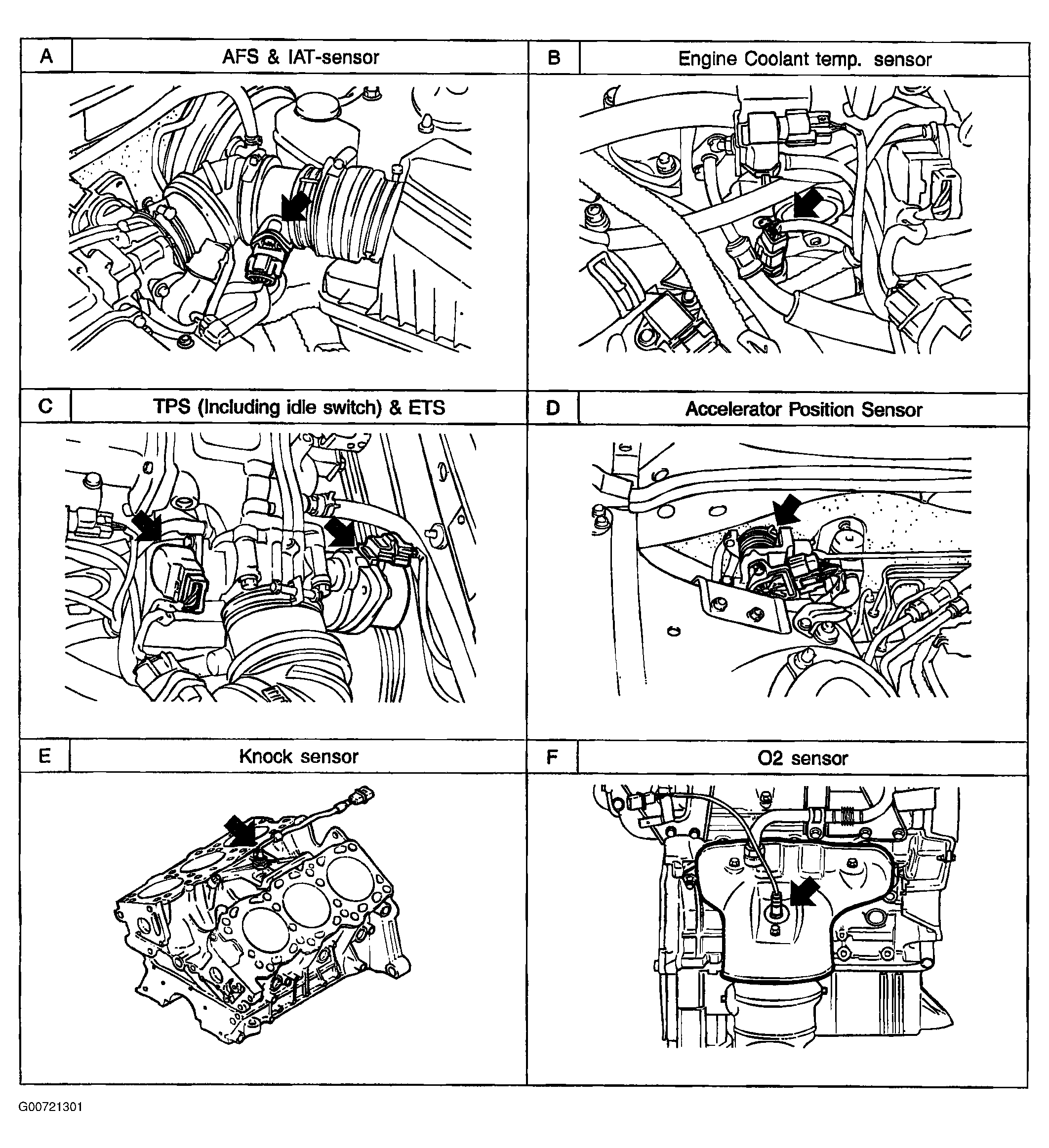 | A | AFS & IAT-sensor | B | Engine Coolant temp. sensor |
|---|---|---|---|
| C | TPS (Including idle switch) & ETS | D | Accelerator Position Sensor |
| E | Knock sensor | F | O2 sensor |

G00721301