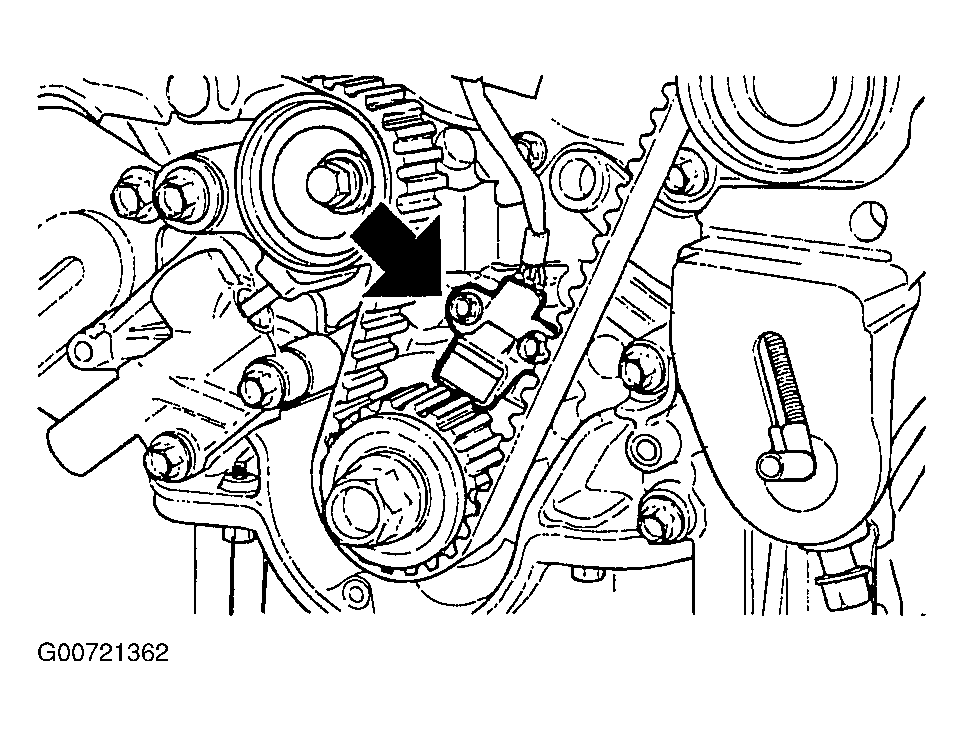 G00721362