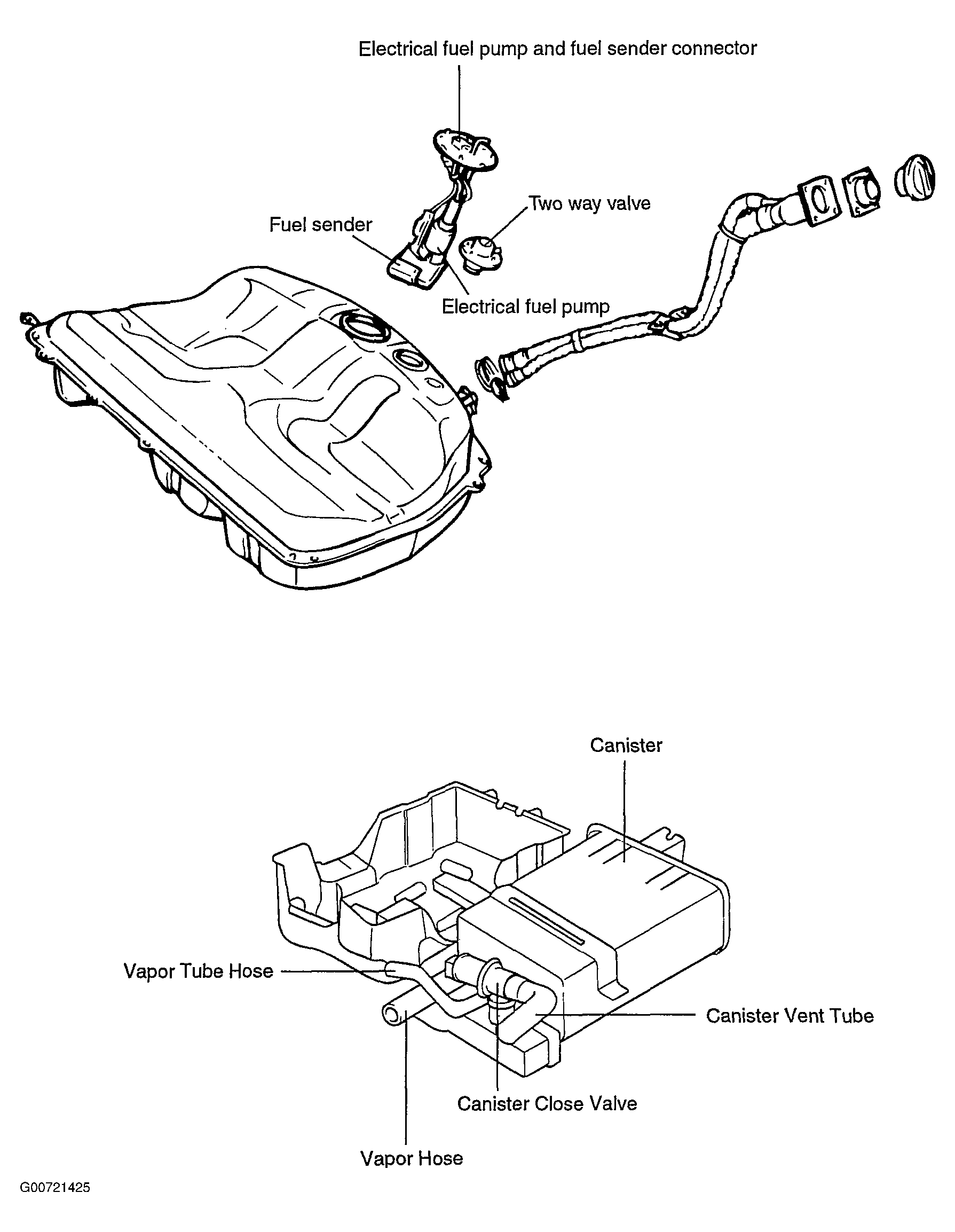 Electrical fuel pump and fuel sender connector

Two way valve

Fuel sender

Electrical fuel pump

Canister

Vapor Tube Hose

Canister Vent Tube

Canister Close Valve

Vapor Hose

G00721425