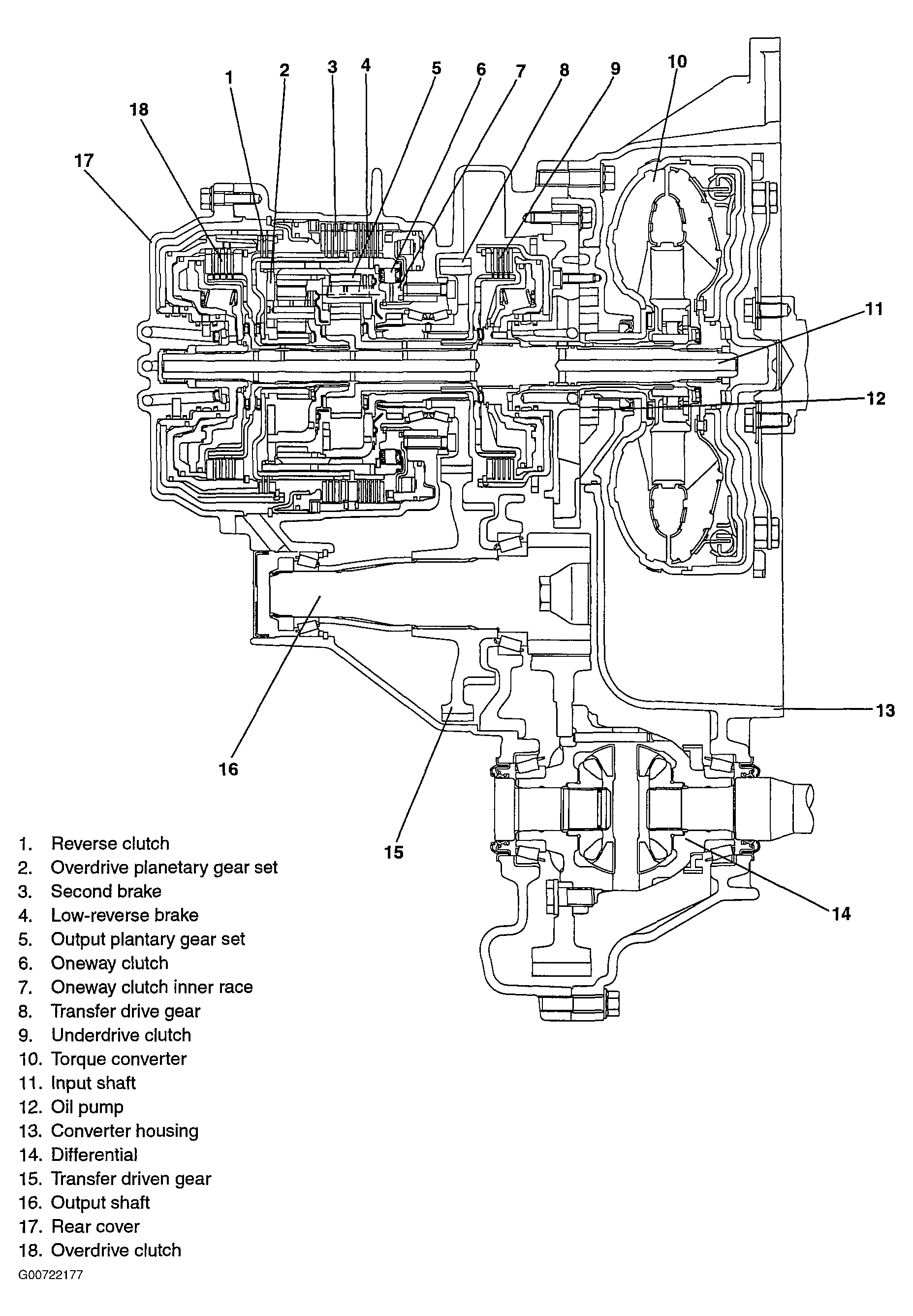 1 2 3 4 5 6 7 8 9 10
18
17
11
12
13
14
15
16

1. Reverse clutch
2. Overdrive planetary gear set
3. Second brake
4. Low-reverse brake
5. Output plantary gear set
6. Oneway clutch
7. Oneway clutch inner race
8. Transfer drive gear
9. Underdrive clutch
10. Torque converter
11. Input shaft
12. Oil pump
13. Converter housing
14. Differential
15. Transfer driven gear
16. Output shaft
17. Rear cover
18. Overdrive clutch

G00722177