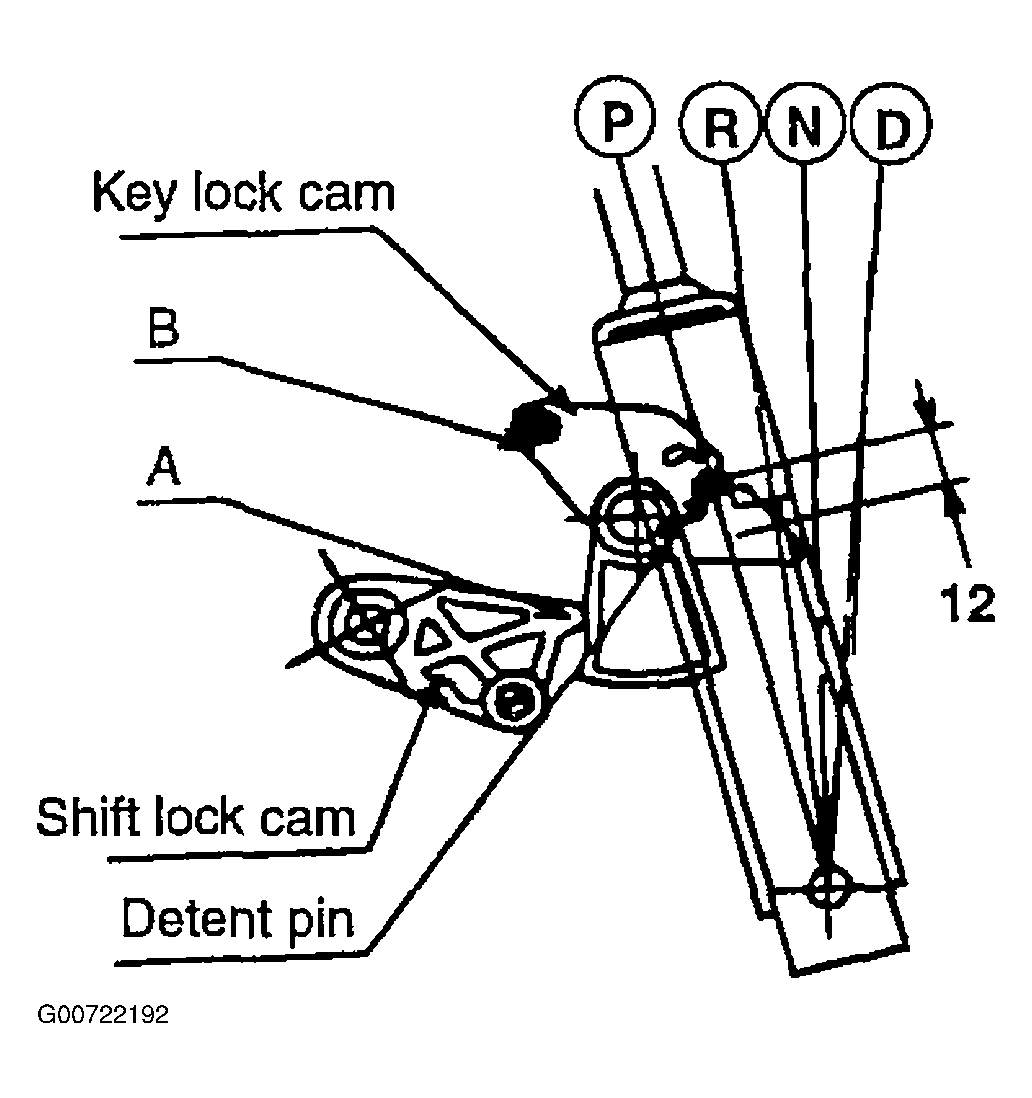 P R N D

Key lock cam

B

A

12

Shift lock cam

Detent pin

G00722192