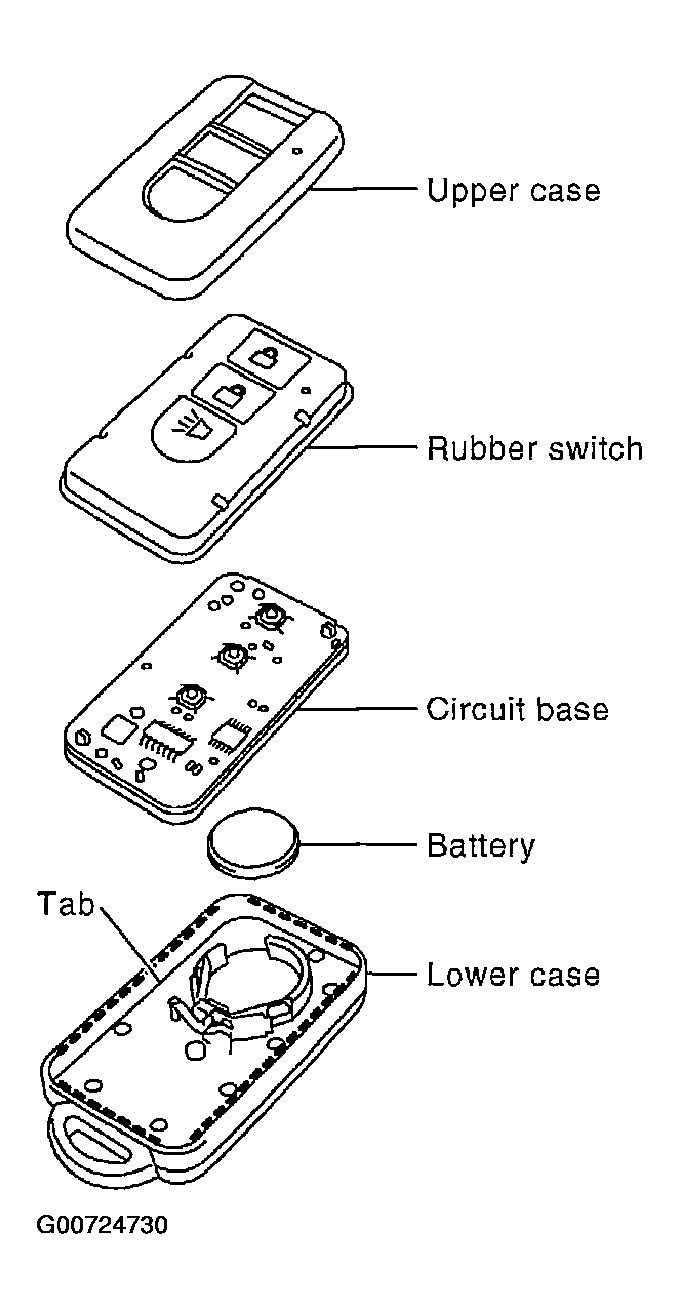 Upper case

Rubber switch

Circuit base

Battery

Tab

Lower case

G00724730