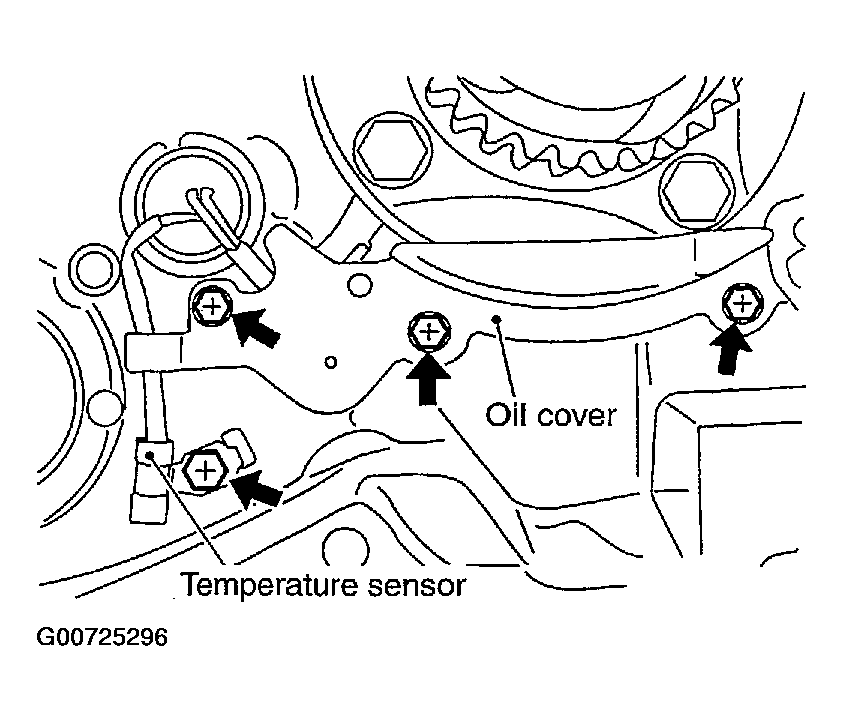 Oil cover

Temperature sensor

G00725296