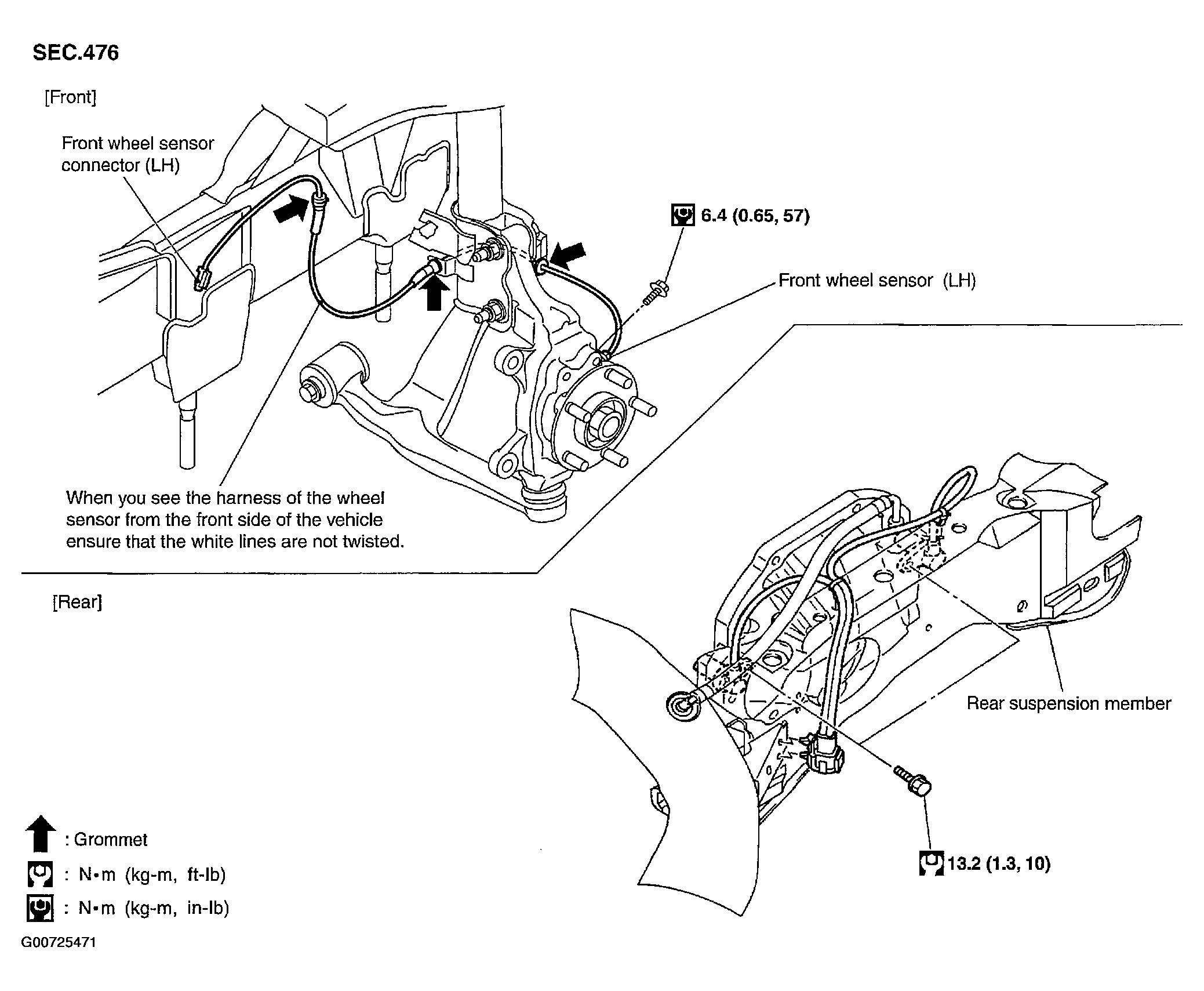 SEC.476

[Front]

Front wheel sensor connector (LH)

6.4 (0.65, 57)

Front wheel sensor (LH)

When you see the harness of the wheel sensor from the front side of the vehicle ensure that the white lines are not twisted.

[Rear]

Rear suspension member

13.2 (1.3, 10)

: Grommet

: N•m (kg-m, ft-lb)

: N•m (kg-m, in-lb)

G00725471