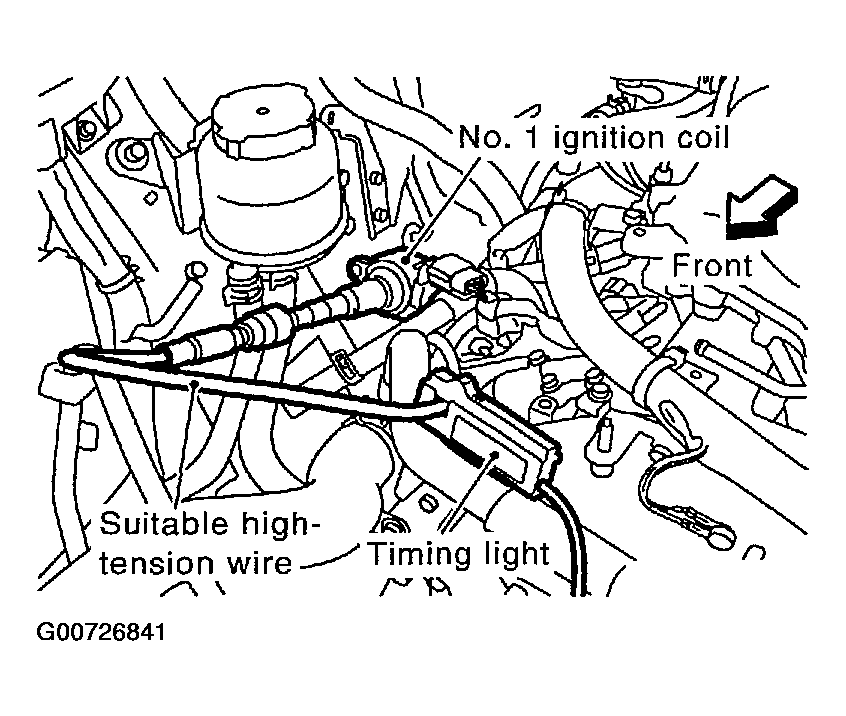 No. 1 ignition coil

Front

Suitable high-tension wire

Timing light

G00726841