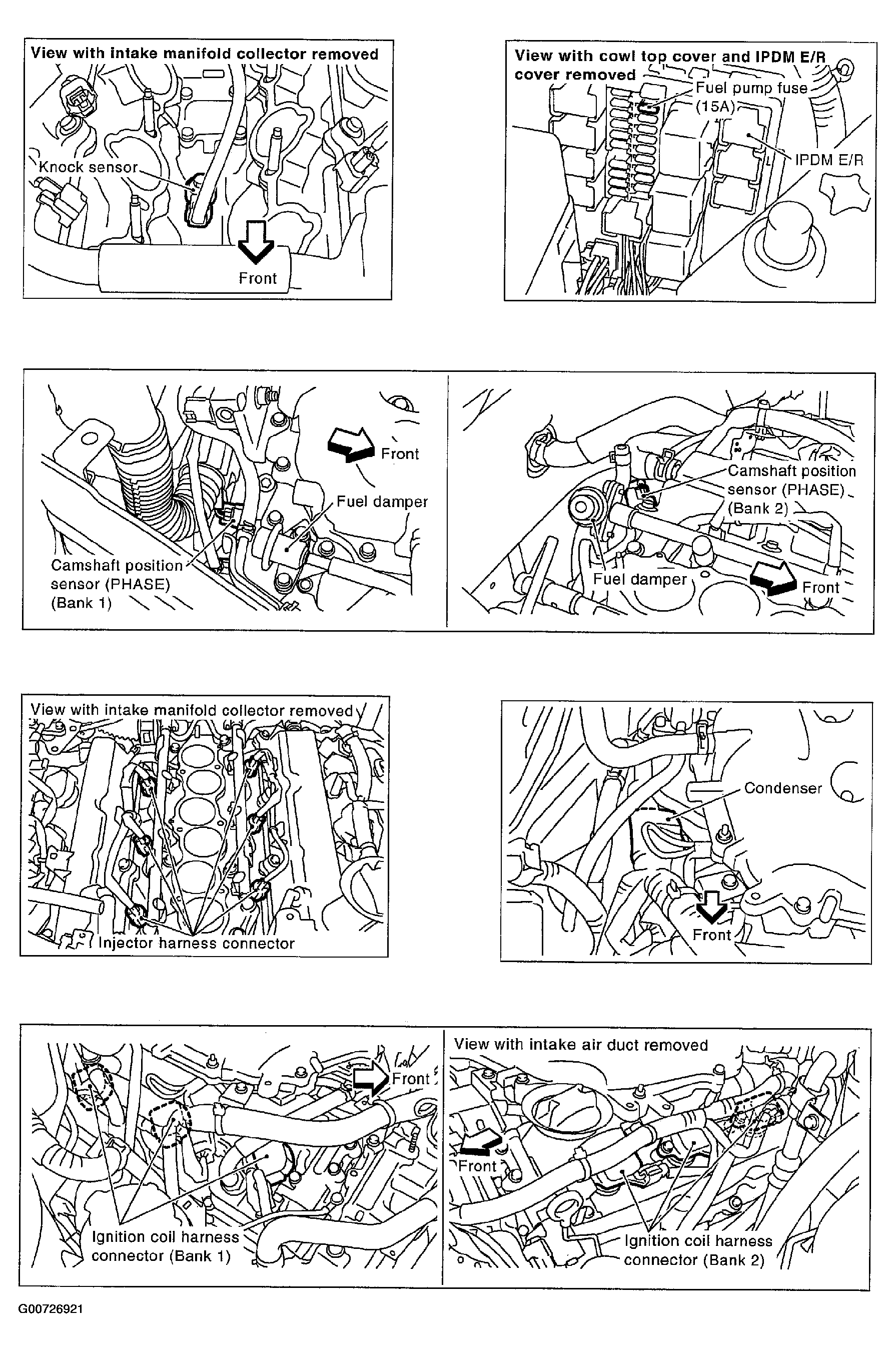 View with intake manifold collector removed

Knock sensor

Front

View with cowl top cover and IPDM E/R cover removed

Fuel pump fuse (15A)

IPDM E/R

Front

Fuel damper

Camshaft position sensor (PHASE) (Bank 1)

Camshaft position sensor (PHASE) (Bank 2)

Fuel damper

Front

View with intake manifold collector removed

Injector harness connector

Condenser

Front

Front

Ignition coil harness connector (Bank 1)

View with intake air duct removed

Front

Ignition coil harness connector (Bank 2)

G00726921