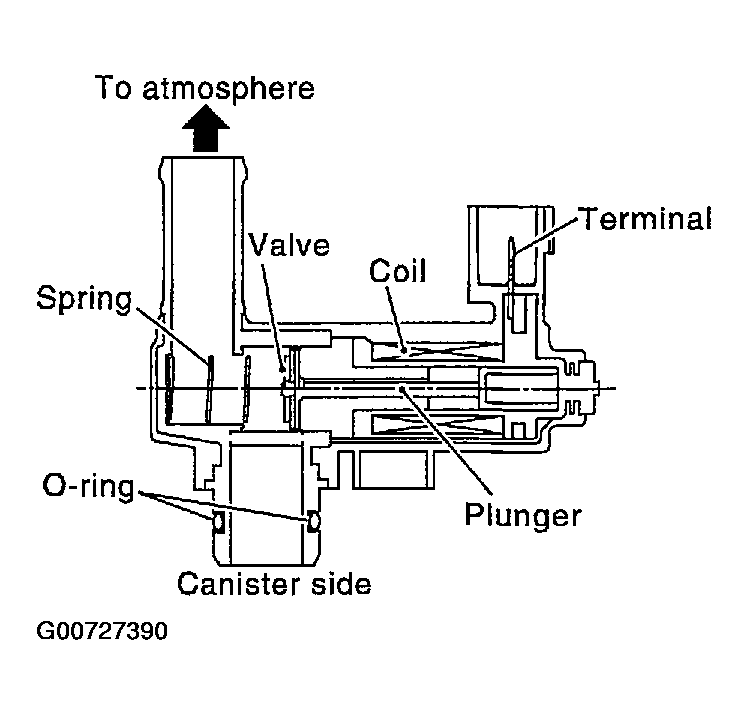 To atmosphere

Terminal

Valve

Coil

Spring

O-ring

Plunger

Canister side

G00727390