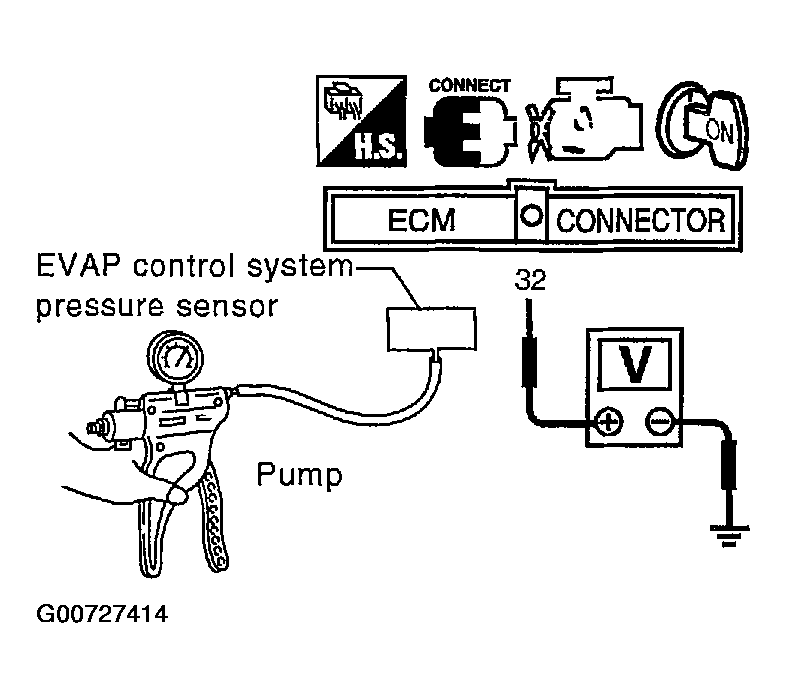 H.S.

CONNECT

ON

ECM CONNECTOR

EVAP control system pressure sensor

32

V

Pump

G00727414