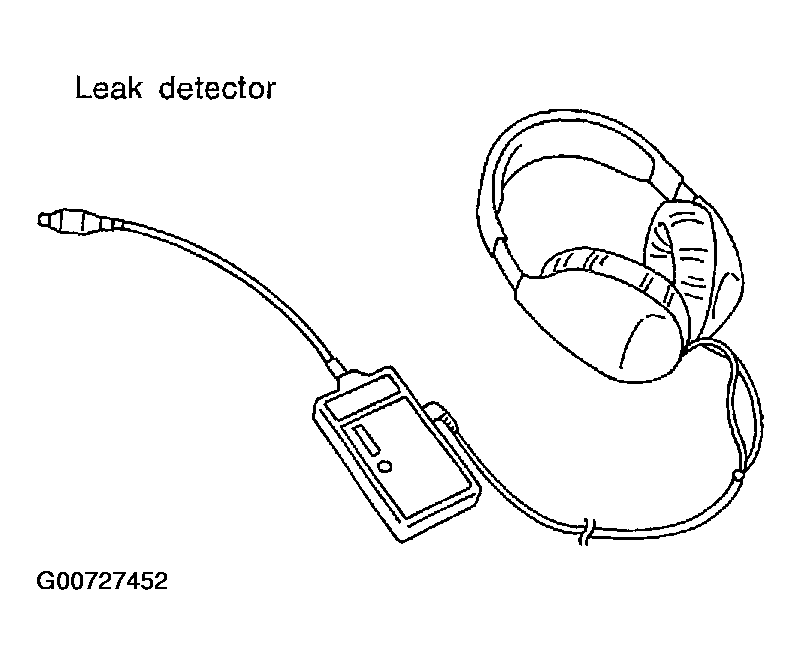 Leak detector

G00727452