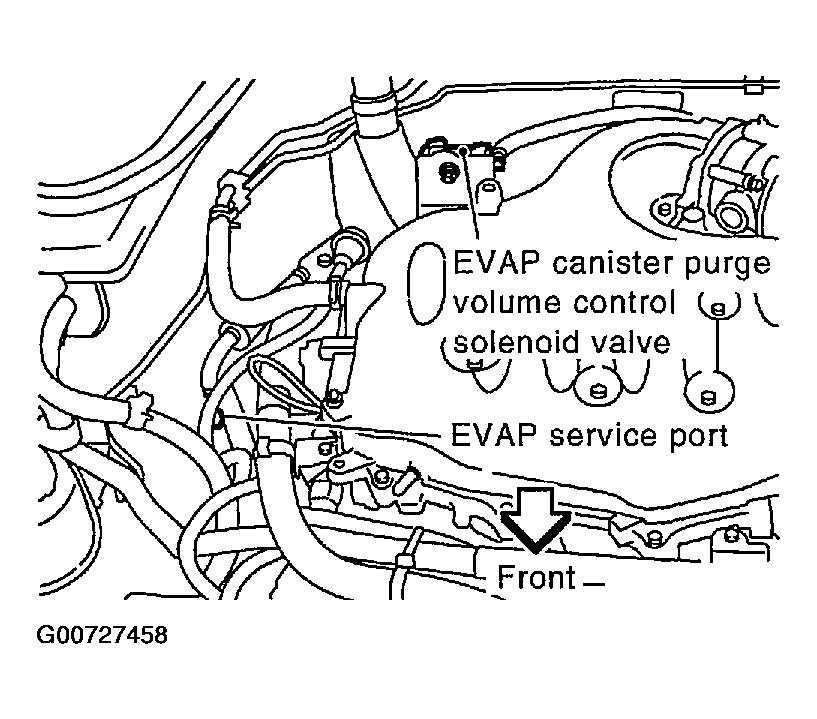 EVAP canister purge volume control solenoid valve

EVAP service port

Front

G00727458