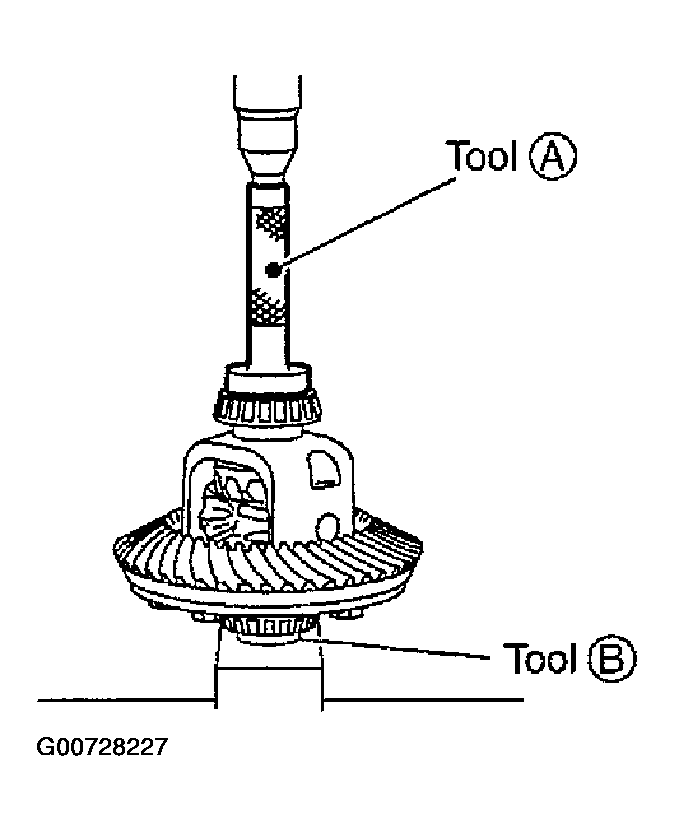 Tool A

Tool B

G00728227